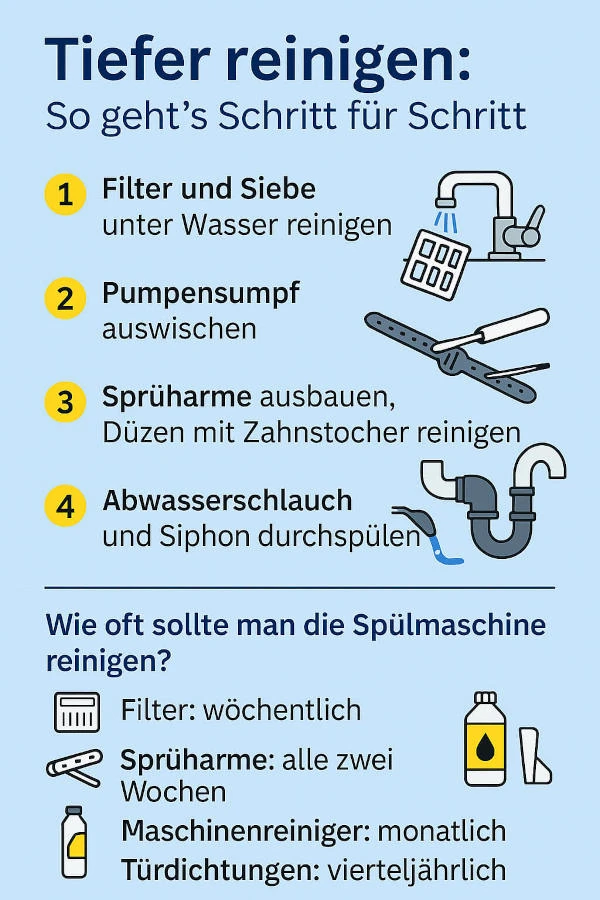 Tiefer reinigen:
So geht's Schritt für Schritt

1 Filter und Siebe unter Wasser reinigen

2 Pumpensumpf auswischen

3 Sprüharme ausbauen, Düzen mit Zahnstocher reinigen

4 Abwasserschlauch und Siphon durchspülen

Wie oft sollte man die Spülmaschine reinigen?

Filter: wöchentlich

Sprüharme: alle zwei Wochen

Maschinenreiniger: monatlich

Türdichtungen: vierteljährlich